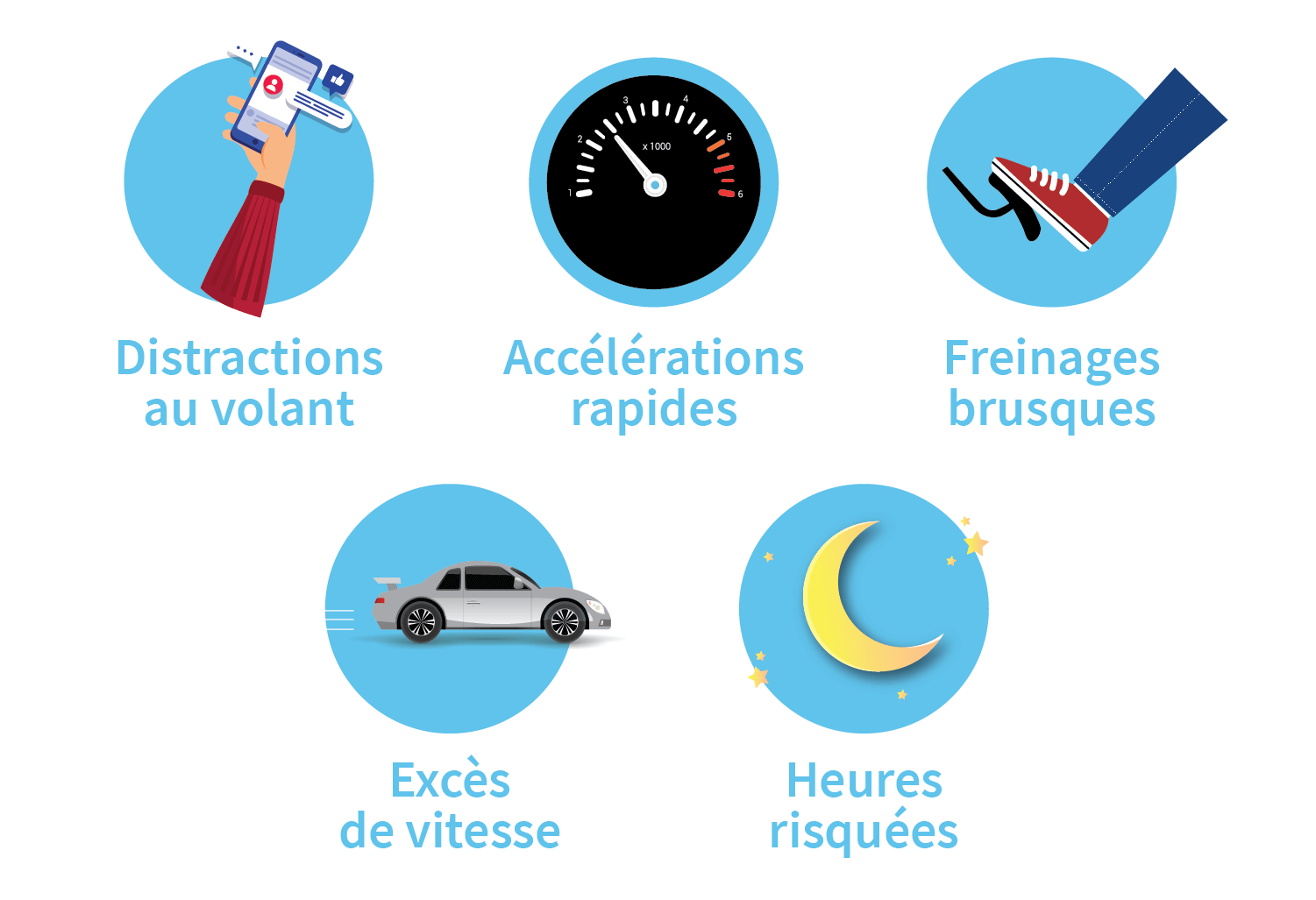 1 2 3 4 5 6
x 1000

Distractions au volant

Accélérations rapides

Freinages brusques

Excès de vitesse

Heures risquées